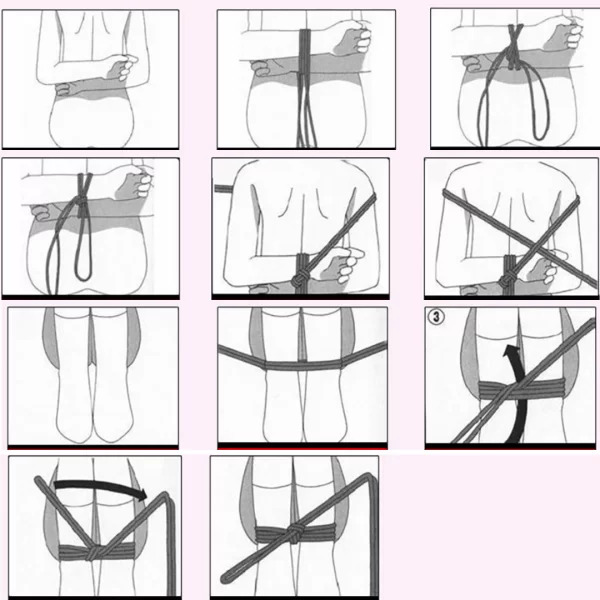 3