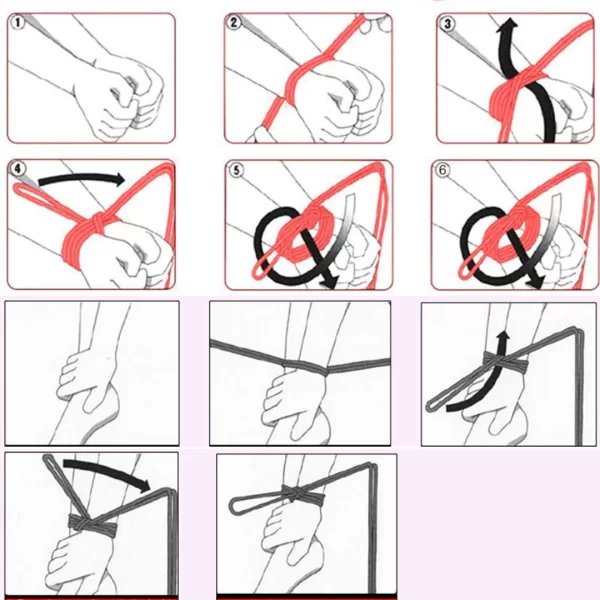 1

2

3

4

5

6