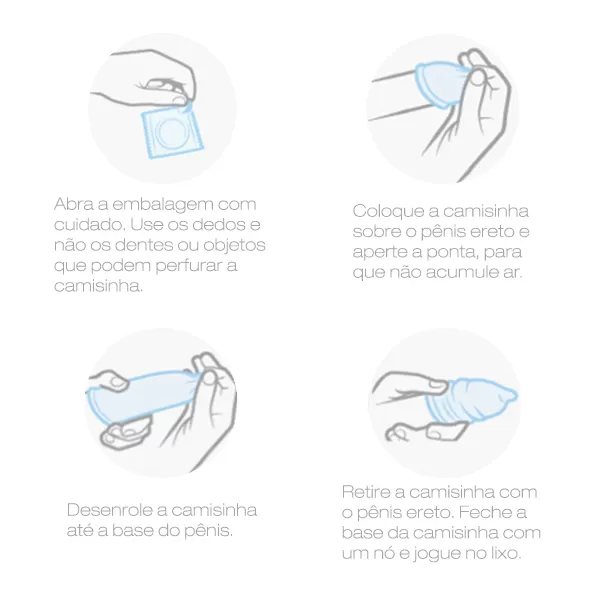 Abra a embalagem com cuidado. Use os dedos e não os dentes ou objetos que podem perfurar a camisinha.

Coloque a camisinha sobre o pênis ereto e aperte a ponta, para que não acumule ar.

Desenrole a camisinha até a base do pênis.

Retire a camisinha com o pênis ereto. Feche a base da camisinha com um nó e jogue no lixo.