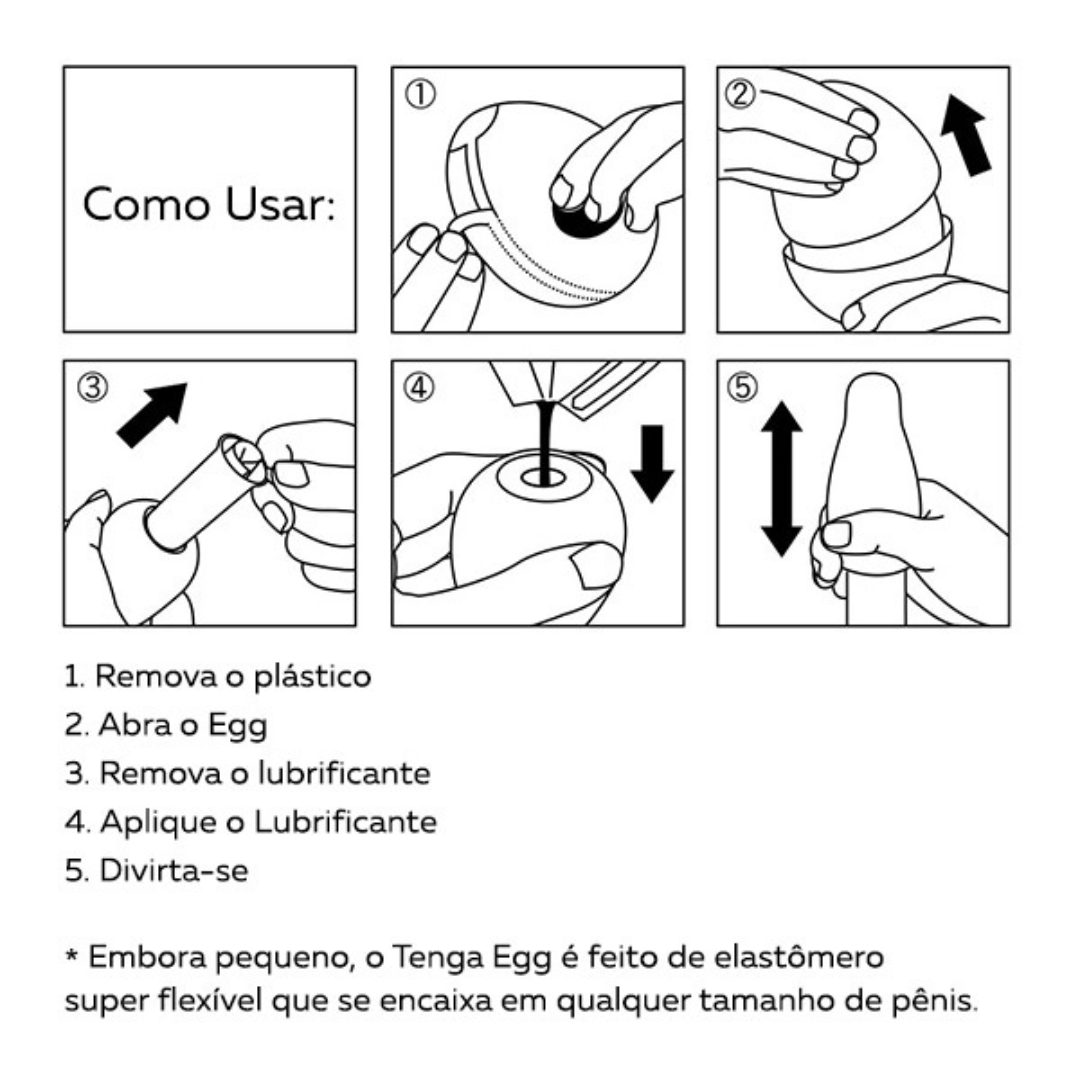 Como Usar:

①

②

③

④

⑤

1. Remova o plástico
2. Abra o Egg
3. Remova o lubrificante
4. Aplique o Lubrificante
5. Divirta-se

* Embora pequeno, o Tenga Egg é feito de elastômero super flexível que se encaixa em qualquer tamanho de pênis.