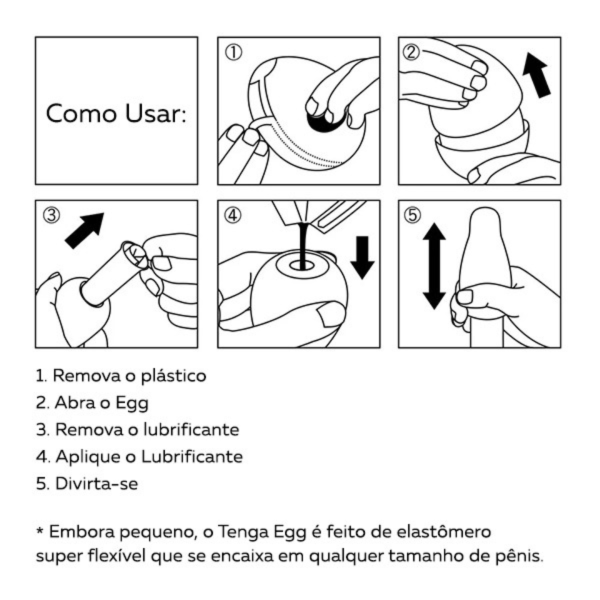 Como Usar:

①

②

③

④

⑤

1. Remova o plástico
2. Abra o Egg
3. Remova o lubrificante
4. Aplique o Lubrificante
5. Divirta-se

* Embora pequeno, o Tenga Egg é feito de elastômero super flexível que se encaixa em qualquer tamanho de pênis.