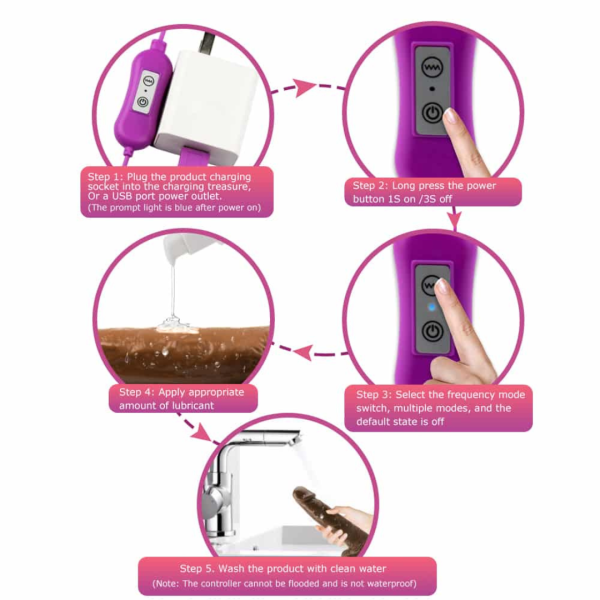 Step 1: Plug the product charging socket into the charging treasure, Or a USB port power outlet.
(The prompt light is blue after power on)

Step 2: Long press the power button 1S on /3S off

Step 3: Select the frequency mode switch, multiple modes, and the default state is off

Step 4: Apply appropriate amount of lubricant

Step 5. Wash the product with clean water
(Note: The controller cannot be flooded and is not waterproof)