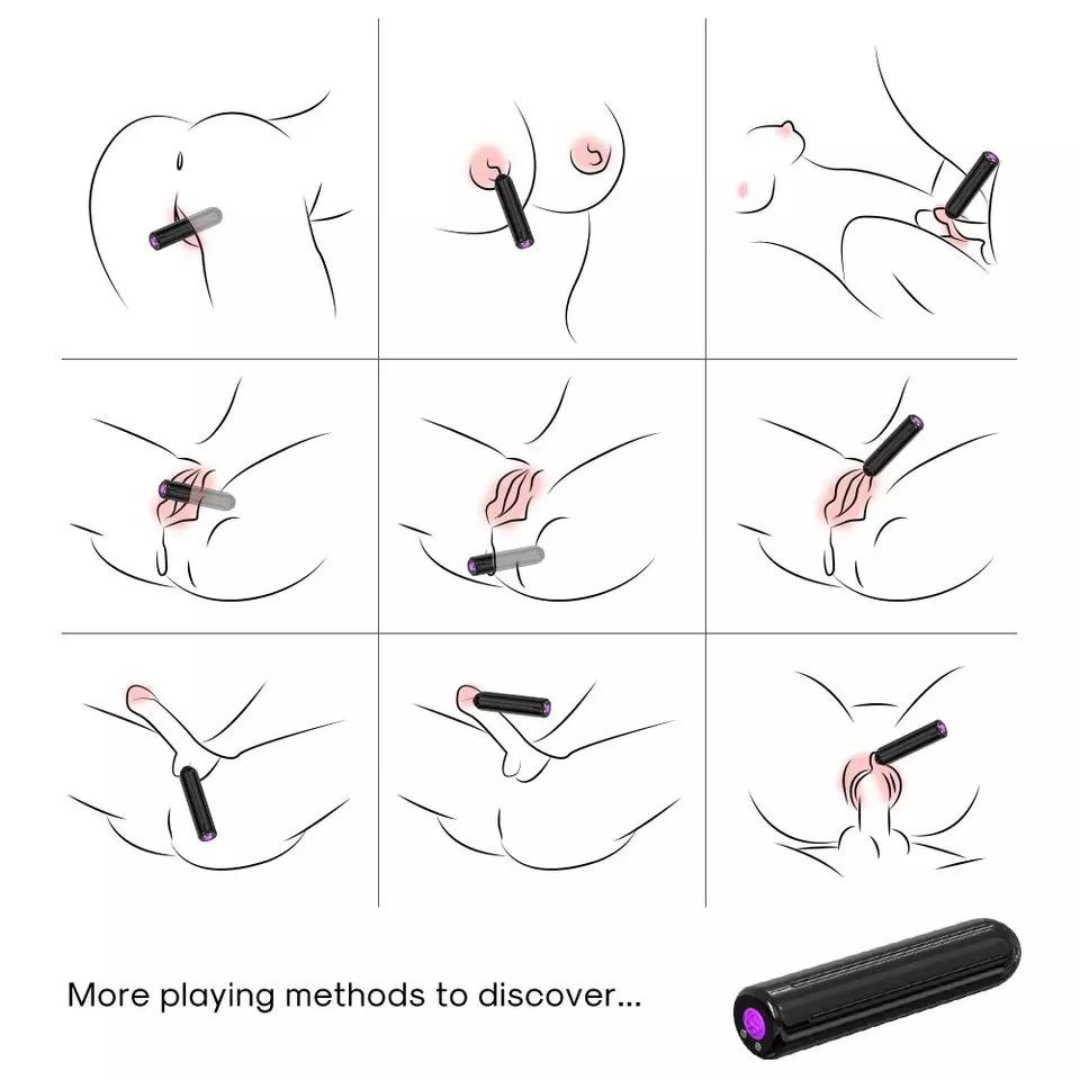 More playing methods to discover...