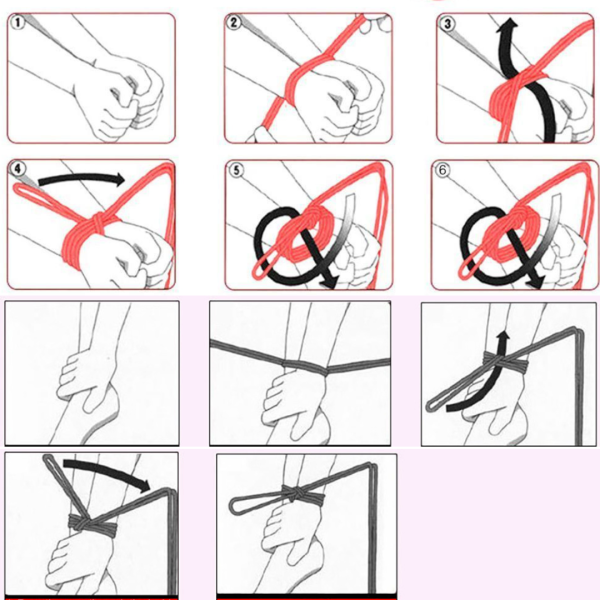 1

2

3

4

5

6