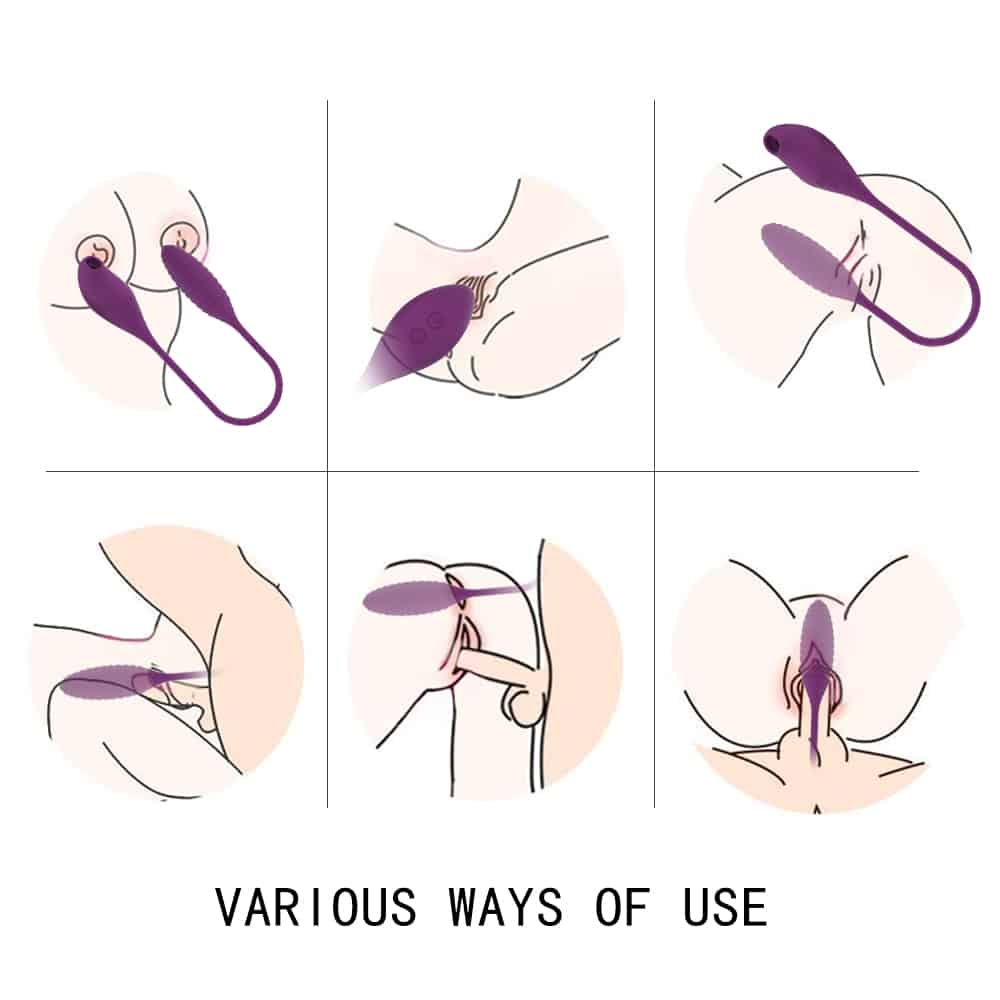 VARIOUS WAYS OF USE