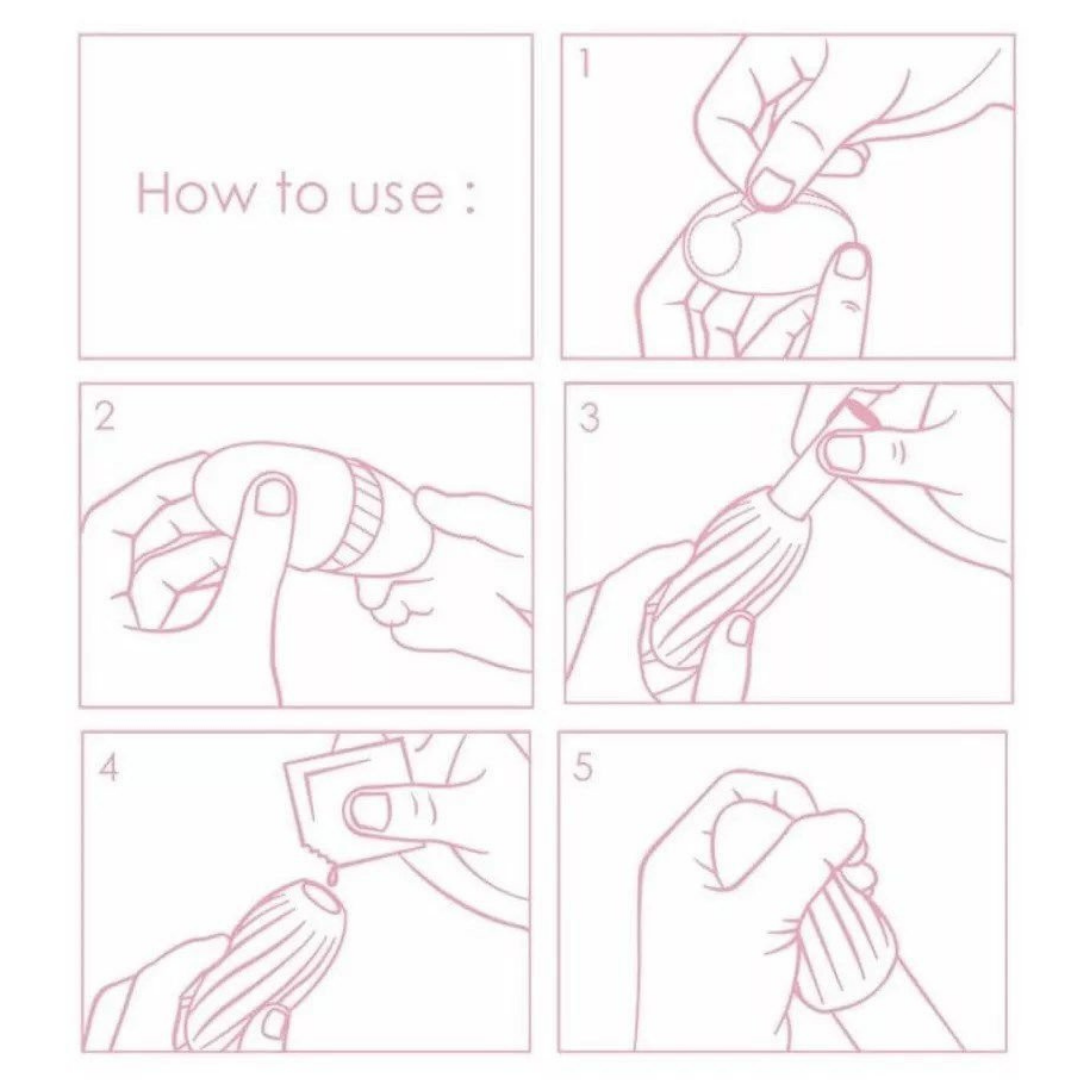 How to use :

1

2

3

4

5