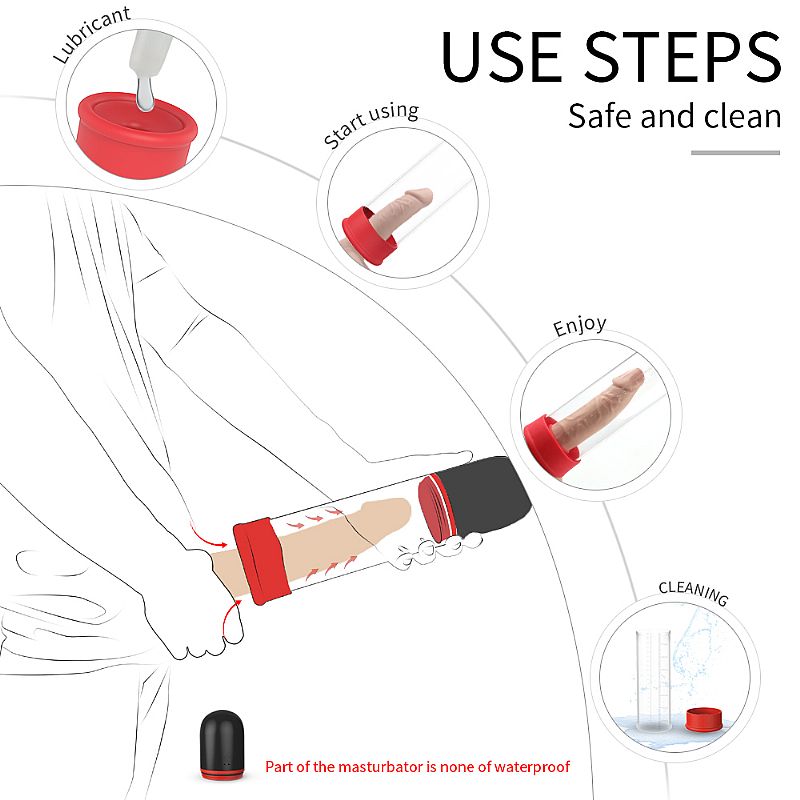 USE STEPS
Safe and clean

Lubricant

Start using

Enjoy

CLEANING

Part of the masturbator is none of waterproof