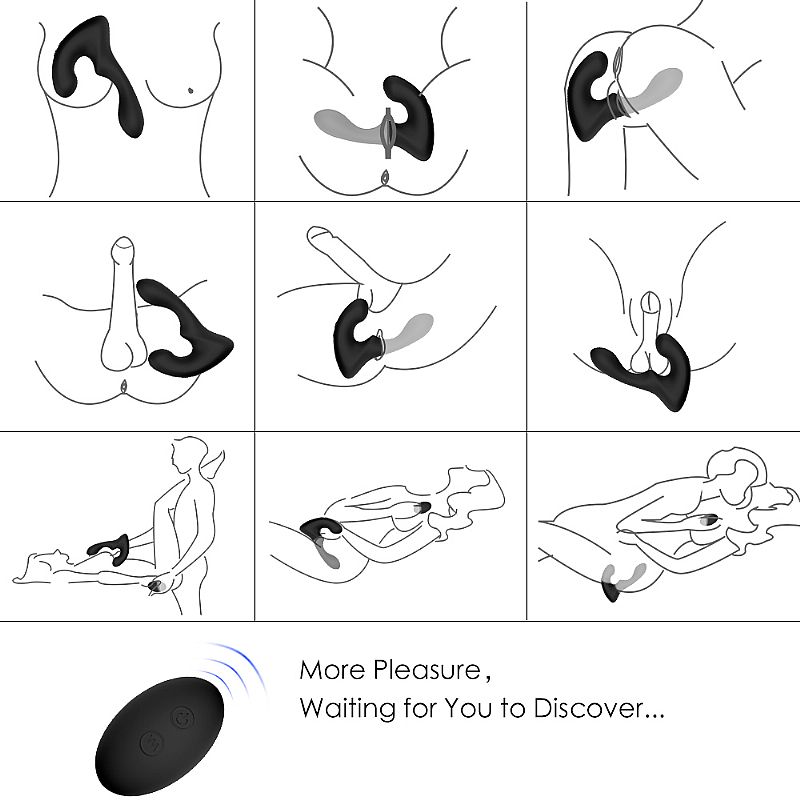 More Pleasure,
Waiting for You to Discover...