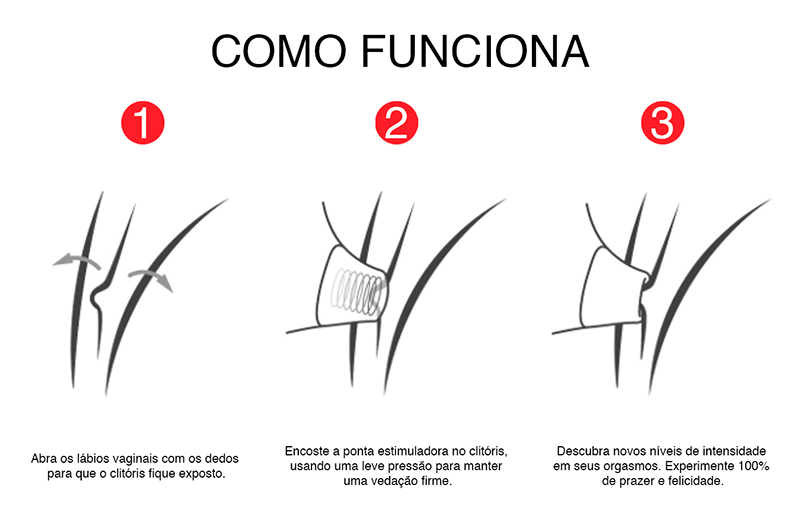 COMO FUNCIONA

1

2

3

Abra os lábios vaginais com os dedos para que o clitóris fique exposto.

Encoste a ponta estimuladora no clitóris, usando uma leve pressão para manter uma vedação firme.

Descubra novos níveis de intensidade em seus orgasmos. Experimente 100% de prazer e felicidade.